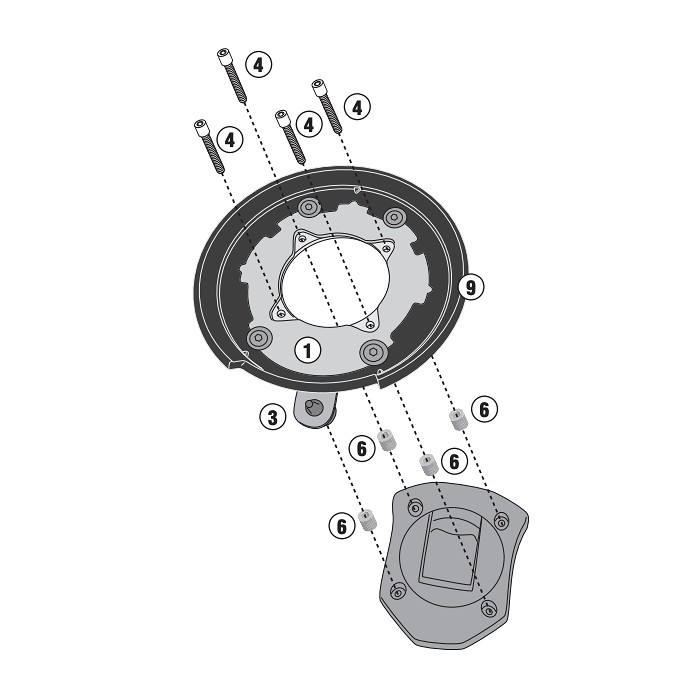 4
4
4
4
9
1
3
6
6
6
6